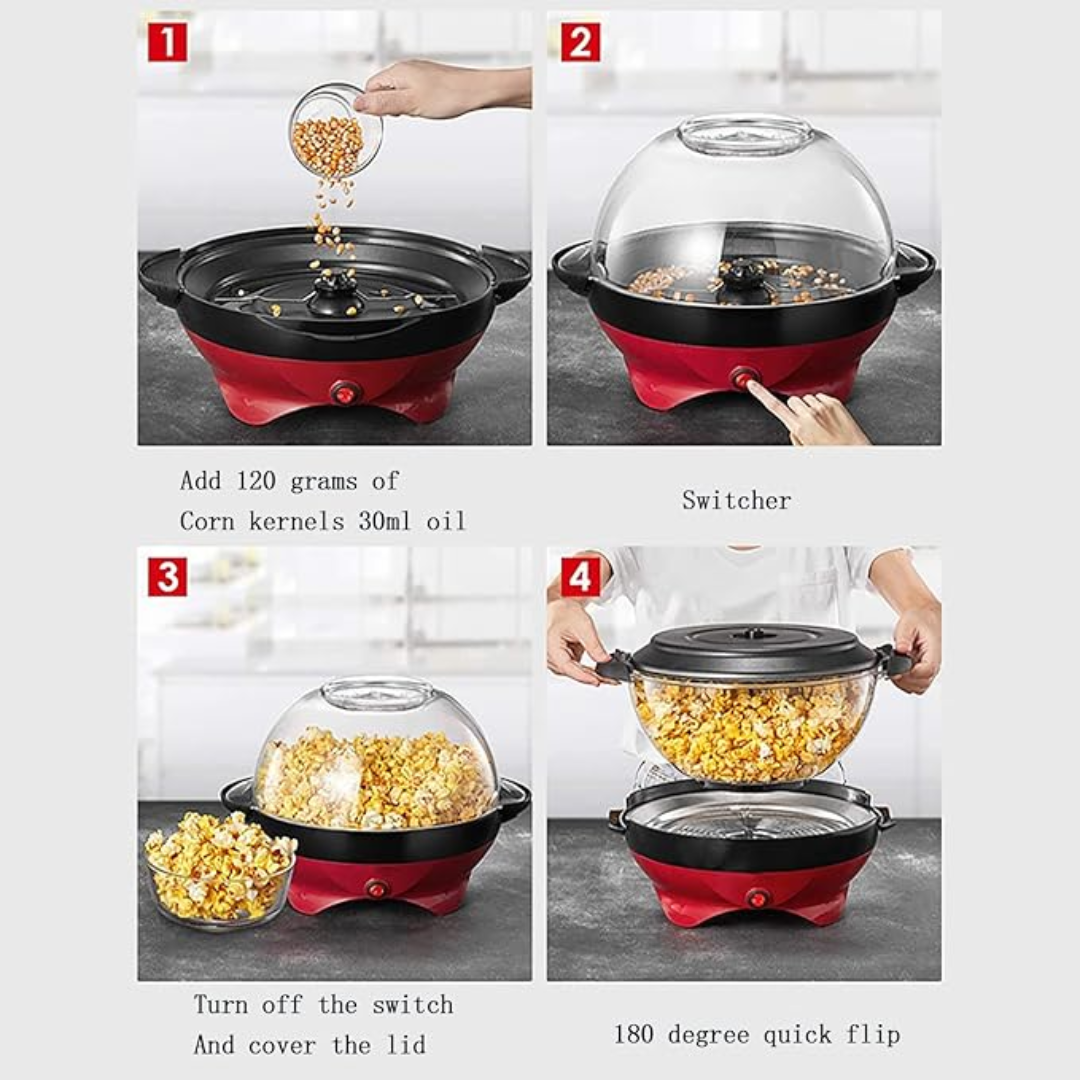 1

Add 120 grams of
Corn kernels 30ml oil

2

Switcher

3

Turn off the switch
And cover the lid

4

180 degree quick flip